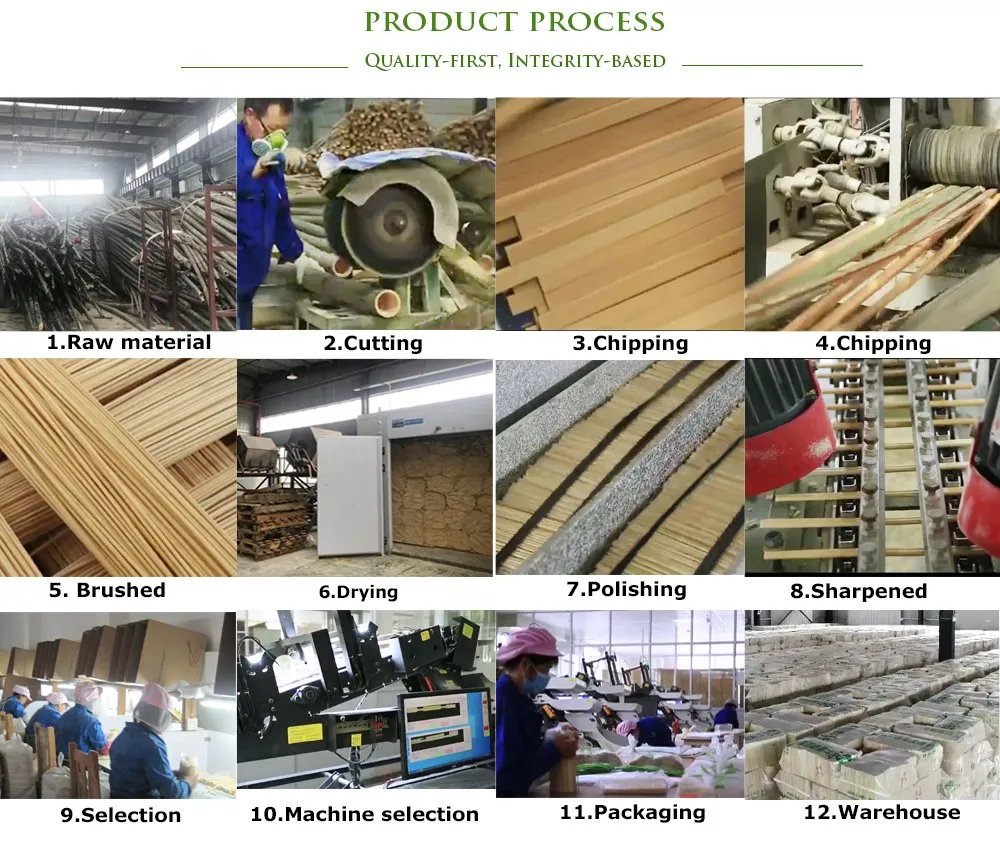 PRODUCT PROCESS

QUALITY-FIRST, INTEGRITY-BASED

1.Raw material

2.Cutting

3.Chipping

4.Chipping

5. Brushed

6.Drying

7.Polishing

8.Sharpened

9.Selection

10.Machine selection

11.Packaging

12.Warehouse