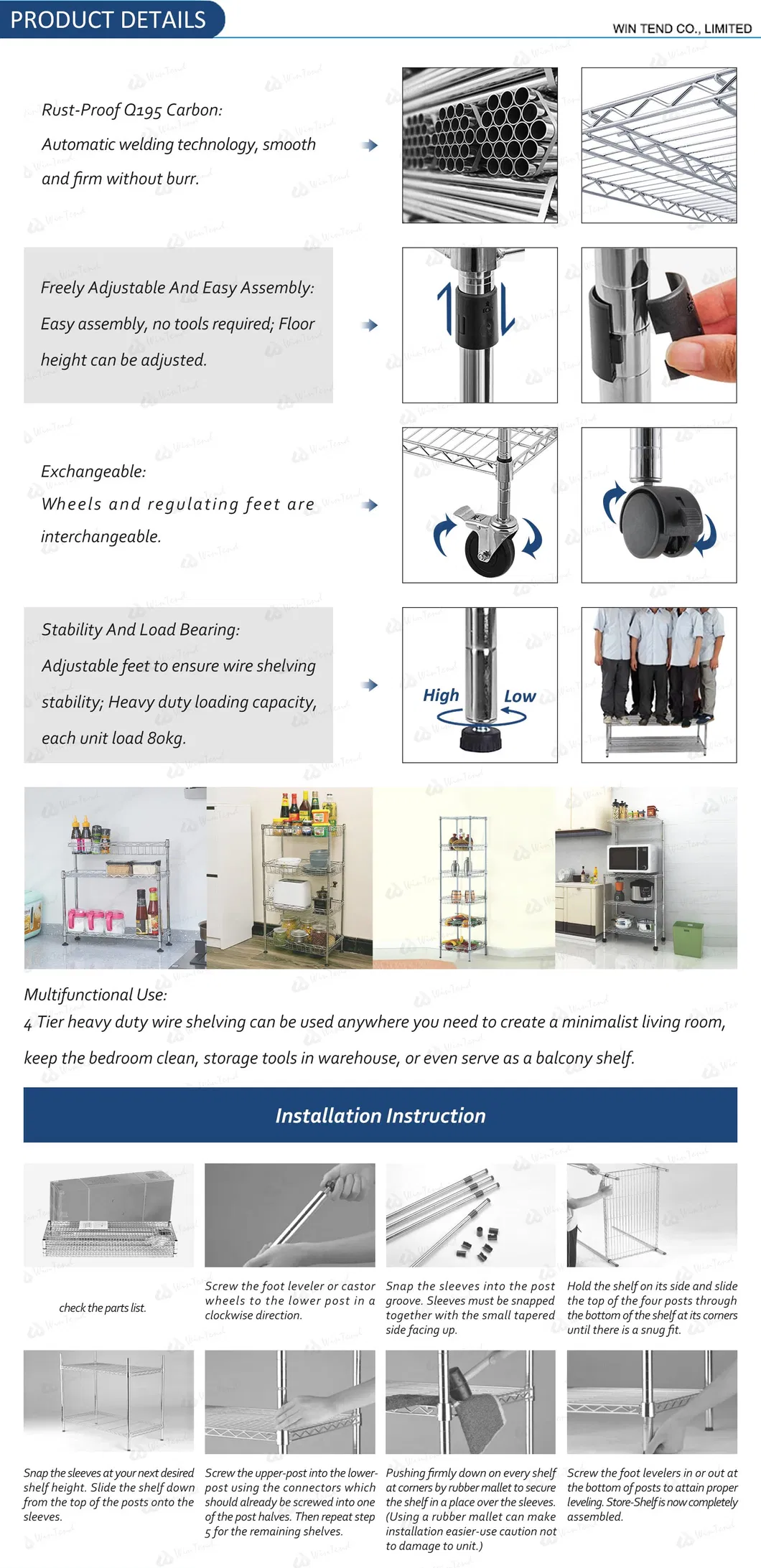 PRODUCT DETAILS

WIN TEND CO., LIMITED

Rust-Proof Q195 Carbon:
Automatic welding technology, smooth and firm without burr.

Freely Adjustable And Easy Assembly:
Easy assembly, no tools required; Floor height can be adjusted.

Exchangeable:
Wheels and regulating feet are interchangeable.

Stability And Load Bearing:
Adjustable feet to ensure wire shelving stability; Heavy duty loading capacity, each unit load 80kg.

High

Low

Multifunctional Use:
4 Tier heavy duty wire shelving can be used anywhere you need to create a minimalist living room, keep the bedroom clean, storage tools in warehouse, or even serve as a balcony shelf.

Installation Instruction

check the parts list.

Screw the foot leveler or castor wheels to the lower post in a clockwise direction.

Snap the sleeves into the post groove. Sleeves must be snapped together with the small tapered side facing up.

Hold the shelf on its side and slide the top of the four posts through the bottom of the shelf at its corners until there is a snug fit.

Snap the sleeves at your next desired shelf height. Slide the shelf down from the top of the posts onto the sleeves.

Screw the upper-post into the lower-post using the connectors which should already be screwed into one of the post halves. Then repeat step 5 for the remaining shelves.

Pushing firmly down on every shelf at corners by rubber mallet to secure the shelf in a place over the sleeves. (Using a rubber mallet can make installation easier-use caution not to damage to unit.)

Screw the foot levelers in or out at the bottom of posts to attain proper leveling. Store-Shelf is now completely assembled.