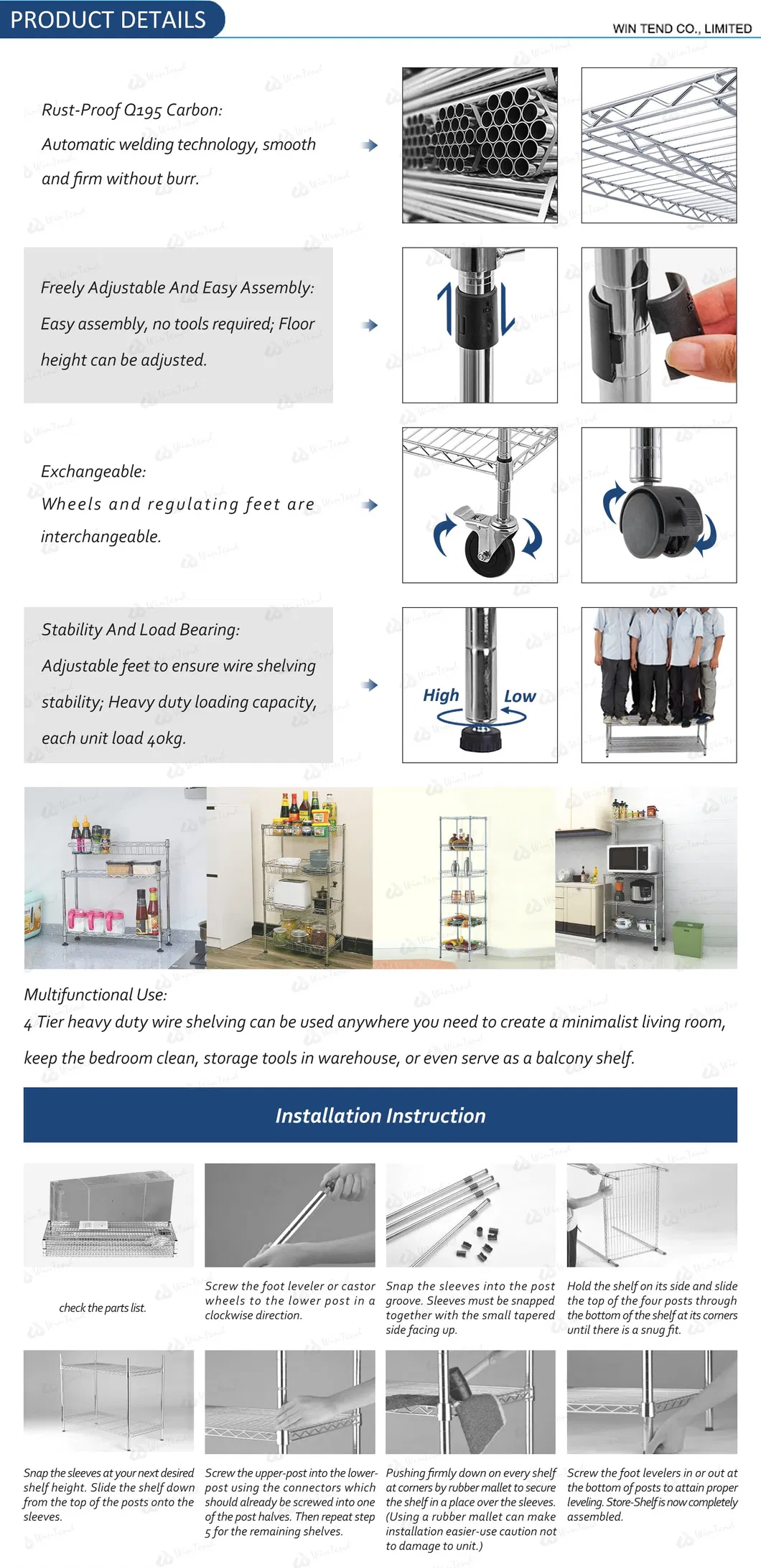 PRODUCT DETAILS

WIN TEND CO., LIMITED

Rust-Proof Q195 Carbon:
Automatic welding technology, smooth and firm without burr.

Freely Adjustable And Easy Assembly:
Easy assembly, no tools required; Floor height can be adjusted.

Exchangeable:
Wheels and regulating feet are interchangeable.

Stability And Load Bearing:
Adjustable feet to ensure wire shelving stability; Heavy duty loading capacity, each unit load 40kg.

High

Low

Multifunctional Use:
4 Tier heavy duty wire shelving can be used anywhere you need to create a minimalist living room, keep the bedroom clean, storage tools in warehouse, or even serve as a balcony shelf.

Installation Instruction

check the parts list.

Screw the foot leveler or castor wheels to the lower post in a clockwise direction.

Snap the sleeves into the post groove. Sleeves must be snapped together with the small tapered side facing up.

Hold the shelf on its side and slide the top of the four posts through the bottom of the shelf at its corners until there is a snug fit.

Snap the sleeves at your next desired shelf height. Slide the shelf down from the top of the posts onto the sleeves.

Screw the upper-post into the lower-post using the connectors which should already be screwed into one of the post halves. Then repeat step 5 for the remaining shelves.

Pushing firmly down on every shelf at corners by rubber mallet to secure the shelf in a place over the sleeves. (Using a rubber mallet can make installation easier-use caution not to damage to unit.)

Screw the foot levelers in or out at the bottom of posts to attain proper leveling. Store-Shelf is now completely assembled.