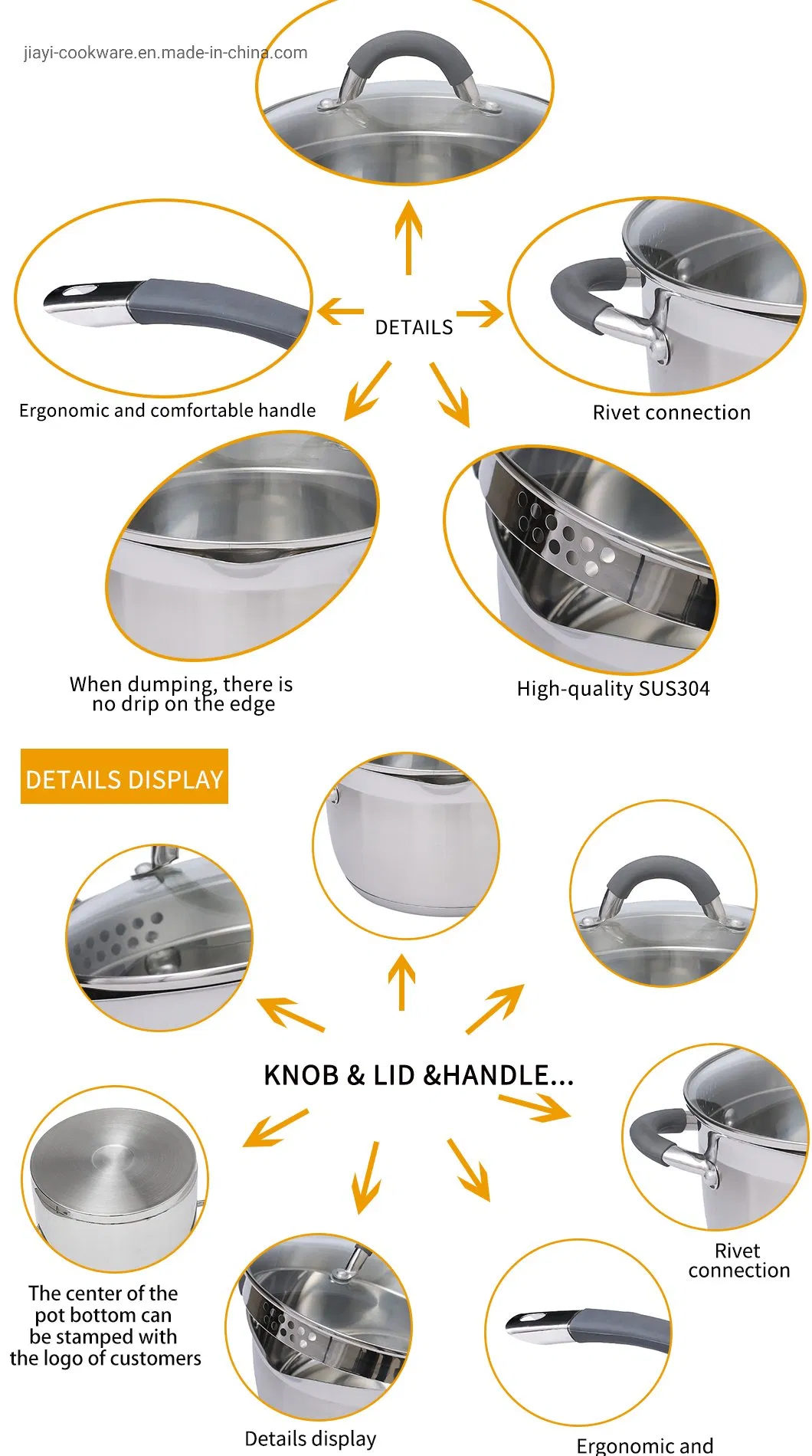 jiayi-cookware.en.made-in-china.com

DETAILS

Ergonomic and comfortable handle

Rivet connection

When dumping, there is no drip on the edge

High-quality SUS304

DETAILS DISPLAY

KNOB & LID &HANDLE...

Rivet connection

The center of the pot bottom can be stamped with the logo of customers

Details display

Ergonomic and